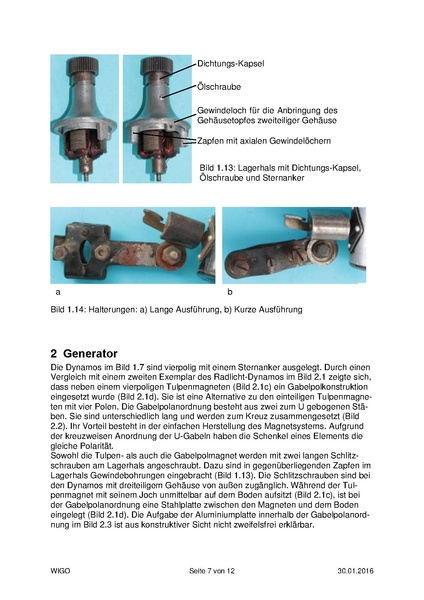 Dichtungs-Kapsel

Ölschraube

Gewindeloch für die Anbringung des Gehäusetopfes zweiteiliger Gehäuse

Zapfen mit axialen Gewindelöchern

Bild 1.13: Lagerhals mit Dichtungs-Kapsel, Ölschraube und Sternanker

a

b

Bild 1.14: Halterungen: a) Lange Ausführung, b) Kurze Ausführung

2 Generator

Die Dynamos im Bild 1.7 sind vierpolig mit einem Sternanker ausgelegt. Durch einen Vergleich mit einem zweiten Exemplar des Radlicht-Dynamos im Bild 2.1 zeigte sich, dass neben einem vierpoligen Tulpenmagneten (Bild 2.1c) ein Gabelpolkonstruktion eingesetzt wurde (Bild 2.1d). Sie ist eine Alternative zu den einteiligen Tulpenmagneten mit vier Polen. Die Gabelpolanordnung besteht aus zwei zum U gebogenen Stäben. Sie sind unterschiedlich lang und werden zum Kreuz zusammengesetzt (Bild 2.2). Ihr Vorteil besteht in der einfachen Herstellung des Magnetsystems. Aufgrund der kreuzweisen Anordnung der U-Gabeln haben die Schenkel eines Elements die gleiche Polarität.
Sowohl die Tulpen- als auch die Gabelpolmagnet werden mit zwei langen Schlitzschrauben am Lagerhals angeschraubt. Dazu sind in gegenüberliegenden Zapfen im Lagerhals Gewindebohrungen eingebracht (Bild 1.13). Die Schlitzschrauben sind bei den Dynamos mit dreiteiligem Gehäuse von außen zugänglich. Während der Tulpenmagnet mit seinem Joch unmittelbar auf dem Boden aufsitzt (Bild 2.1c), ist bei der Gabelpolanordnung eine Stahlplatte zwischen den Magneten und dem Boden eingelegt (Bild 2.1d). Die Aufgabe der Aluminiumplatte innerhalb der Gabelpolanordnung im Bild 2.3 ist aus konstruktiver Sicht nicht zweifelsfrei erklärbar.

WIGO Seite 7 von 12 30.01.2016