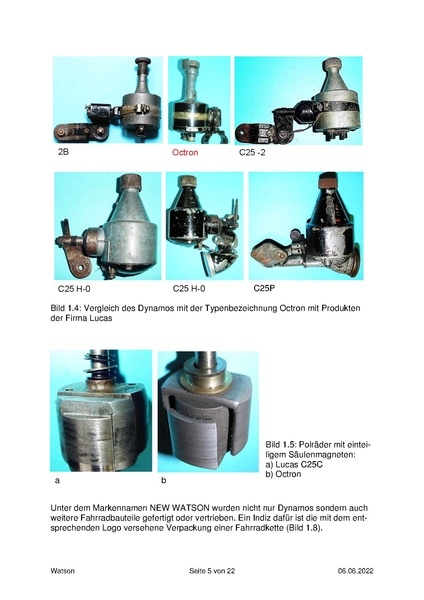 2B

Octron

C25 -2

C25 H-0

C25 H-0

C25P

Bild 1.4: Vergleich des Dynamos mit der Typenbezeichnung Octron mit Produkten der Firma Lucas

a

b

Bild 1.5: Polräder mit einteiligem Säulenmagneten:
a) Lucas C25C
b) Octron

Unter dem Markennamen NEW WATSON wurden nicht nur Dynamos sondern auch weitere Fahrradbauteile gefertigt oder vertrieben. Ein Indiz dafür ist die mit dem entsprechenden Logo versehene Verpackung einer Fahrradkette (Bild 1.8).

Watson

Seite 5 von 22

06.06.2022