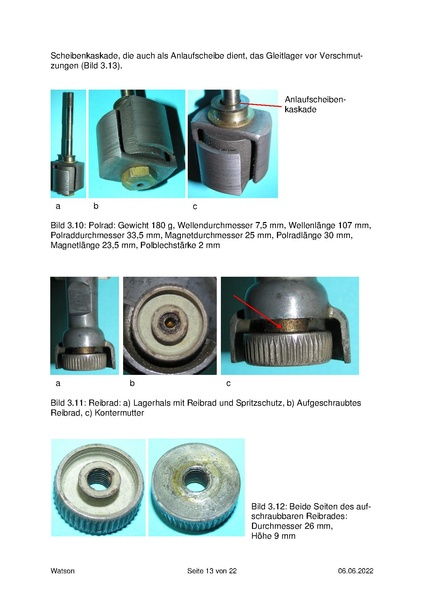 Scheibenkaskade, die auch als Anlaufscheibe dient, das Gleitlager vor Verschmutzungen (Bild 3.13).

Anlaufscheibenkaskade

a b c

Bild 3.10: Polrad: Gewicht 180 g, Wellendurchmesser 7,5 mm, Wellenlänge 107 mm, Polraddurchmesser 33,5 mm, Magnetdurchmesser 25 mm, Polradlänge 30 mm, Magnetlänge 23,5 mm, Polblechstärke 2 mm

a b c

Bild 3.11: Reibrad: a) Lagerhals mit Reibrad und Spritzschutz, b) Aufgeschraubtes Reibrad, c) Kontermutter

Bild 3.12: Beide Seiten des aufschraubbaren Reibrades: Durchmesser 26 mm, Höhe 9 mm

Watson Seite 13 von 22 06.06.2022