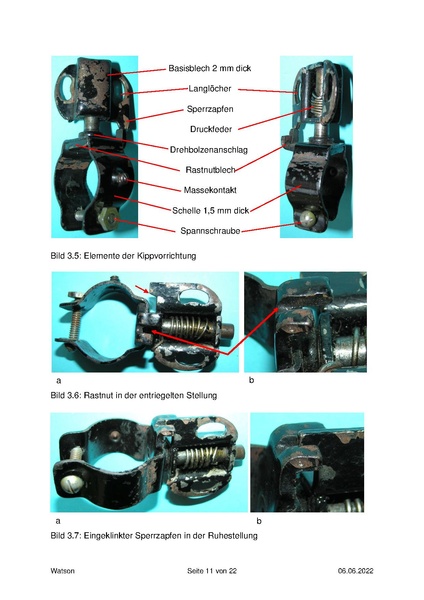 Basisblech 2 mm dick
Langlöcher
Sperrzapfen
Druckfeder
Drehbolzenanschlag
Rastnutblech
Massekontakt
Schelle 1,5 mm dick
Spannschraube

Bild 3.5: Elemente der Kippvorrichtung

a
b

Bild 3.6: Rastnut in der entriegelten Stellung

a
b

Bild 3.7: Eingeklinkter Sperrzapfen in der Ruhestellung

Watson
Seite 11 von 22
06.06.2022