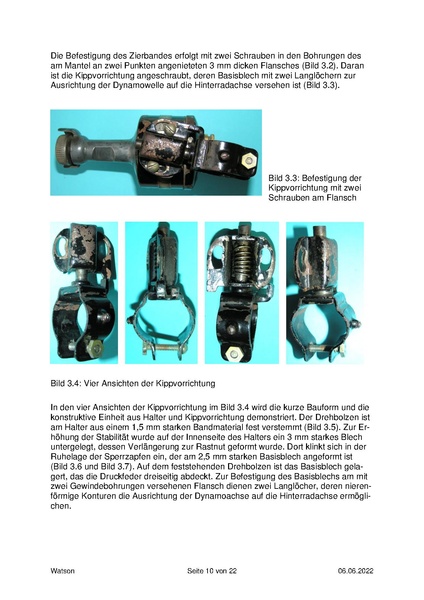 Die Befestigung des Zierbandes erfolgt mit zwei Schrauben in den Bohrungen des am Mantel an zwei Punkten angenieteten 3 mm dicken Flansches (Bild 3.2). Daran ist die Kippvorrichtung angeschraubt, deren Basisblech mit zwei Langlöchern zur Ausrichtung der Dynamowelle auf die Hinterradachse versehen ist (Bild 3.3).

Bild 3.3: Befestigung der Kippvorrichtung mit zwei Schrauben am Flansch

Bild 3.4: Vier Ansichten der Kippvorrichtung

In den vier Ansichten der Kippvorrichtung im Bild 3.4 wird die kurze Bauform und die konstruktive Einheit aus Halter und Kippvorrichtung demonstriert. Der Drehbolzen ist am Halter aus einem 1,5 mm starken Bandmaterial fest verstemmt (Bild 3.5). Zur Erhöhung der Stabilität wurde auf der Innenseite des Halters ein 3 mm starkes Blech untergelegt, dessen Verlängerung zur Rastnut geformt wurde. Dort klinkt sich in der Ruhelage der Sperrzapfen ein, der am 2,5 mm starken Basisblech angeformt ist (Bild 3.6 und Bild 3.7). Auf dem feststehenden Drehbolzen ist das Basisblech gelagert, das die Druckfeder dreiseitig abdeckt. Zur Befestigung des Basisblechs am mit zwei Gewindebohrungen versehenen Flansch dienen zwei Langlöcher, deren nierenförmige Konturen die Ausrichtung der Dynamoachse auf die Hinterradachse ermöglichen.

Watson Seite 10 von 22 06.06.2022