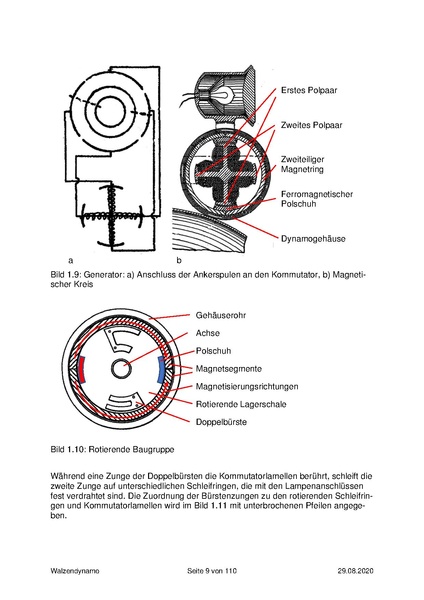 Erstes Polpaar

Zweites Polpaar

Zweiteiliger Magnetring

Ferromagnetischer Polschuh

Dynamogehäuse

a

b

Bild 1.9: Generator: a) Anschluss der Ankerspulen an den Kommutator, b) Magnetischer Kreis

Gehäuserohr

Achse

Polschuh

Magnetsegmente

Magnetisierungsrichtungen

Rotierende Lagerschale

Doppelbürste

Bild 1.10: Rotierende Baugruppe

Während eine Zunge der Doppelbürsten die Kommutatorlamellen berührt, schleift die zweite Zunge auf unterschiedlichen Schleifringen, die mit den Lampenanschlüssen fest verdrahtet sind. Die Zuordnung der Bürstenzungen zu den rotierenden Schleifringen und Kommutatorlamellen wird im Bild 1.11 mit unterbrochenen Pfeilen angegeben.

Walzendynamo

Seite 9 von 110

29.08.2020