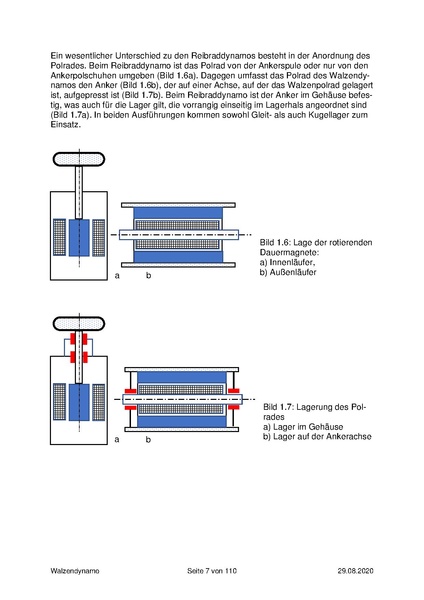 Ein wesentlicher Unterschied zu den Reibraddynamos besteht in der Anordnung des Polrades. Beim Reibraddynamo ist das Polrad von der Ankerspule oder nur von den Ankerpolschuhen umgeben (Bild 1.6a). Dagegen umfasst das Polrad des Walzendynamos den Anker (Bild 1.6b), der auf einer Achse, auf der das Walzenpolrad gelagert ist, aufgepresst ist (Bild 1.7b). Beim Reibraddynamo ist der Anker im Gehäuse befestig, was auch für die Lager gilt, die vorrangig einseitig im Lagerhals angeordnet sind (Bild 1.7a). In beiden Ausführungen kommen sowohl Gleit- als auch Kugellager zum Einsatz.

a b

Bild 1.6: Lage der rotierenden Dauermagnete:
a) Innenläufer,
b) Außenläufer

a b

Bild 1.7: Lagerung des Polrades
a) Lager im Gehäuse
b) Lager auf der Ankerachse

Walzendynamo Seite 7 von 110 29.08.2020