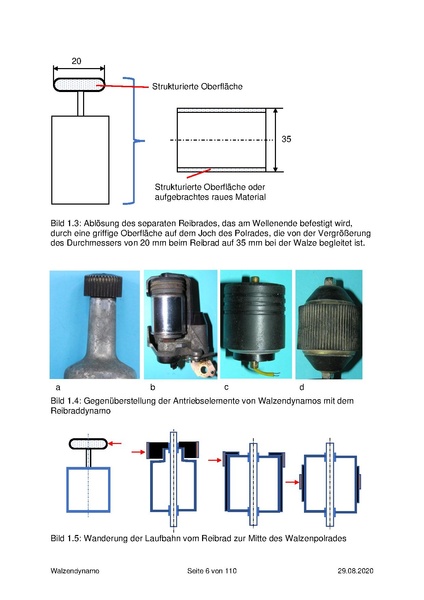 20

Strukturierte Oberfläche

35

Strukturierte Oberfläche oder aufgebrachtes raues Material

Bild 1.3: Ablösung des separaten Reibrades, das am Wellenende befestigt wird, durch eine griffige Oberfläche auf dem Joch des Polrades, die von der Vergrößerung des Durchmessers von 20 mm beim Reibrad auf 35 mm bei der Walze begleitet ist.

a b c d

Bild 1.4: Gegenüberstellung der Antriebselemente von Walzendynamos mit dem Reibraddynamo

Bild 1.5: Wanderung der Laufbahn vom Reibrad zur Mitte des Walzenpolrades

Walzendynamo Seite 6 von 110 29.08.2020