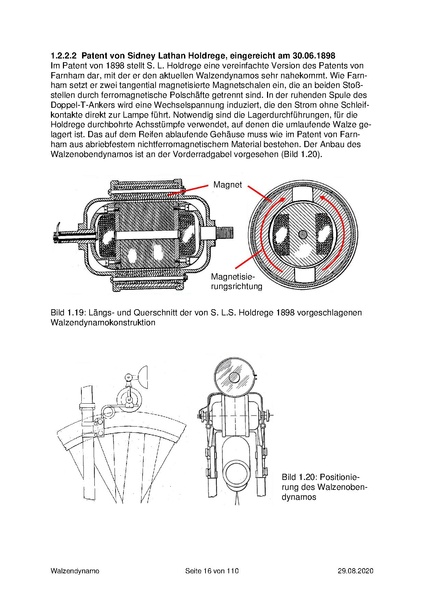 **1.2.2.2 Patent von Sidney Lathan Holdrege, eingereicht am 30.06.1898**
Im Patent von 1898 stellt S. L. Holdrege eine vereinfachte Version des Patents von Farnham dar, mit der er den aktuellen Walzendynamos sehr nahekommt. Wie Farnham setzt er zwei tangential magnetisierte Magnetschalen ein, die an beiden Stoßstellen durch ferromagnetische Polschäfte getrennt sind. In der ruhenden Spule des Doppel-T-Ankers wird eine Wechselspannung induziert, die den Strom ohne Schleifkontakte direkt zur Lampe führt. Notwendig sind die Lagerdurchführungen, für die Holdrege durchbohrte Achsstümpfe verwendet, auf denen die umlaufende Walze gelagert ist. Das auf dem Reifen ablaufende Gehäuse muss wie im Patent von Farnham aus abriebfestem nichtferromagnetischem Material bestehen. Der Anbau des Walzenobendynamos ist an der Vorderradgabel vorgesehen (Bild 1.20).

Magnet

Magnetisierungsrichtung

Bild 1.19: Längs- und Querschnitt der von S. L.S. Holdrege 1898 vorgeschlagenen Walzendynamokonstruktion

Bild 1.20: Positionierung des Walzenobendynamos

Walzendynamo	Seite 16 von 110	29.08.2020