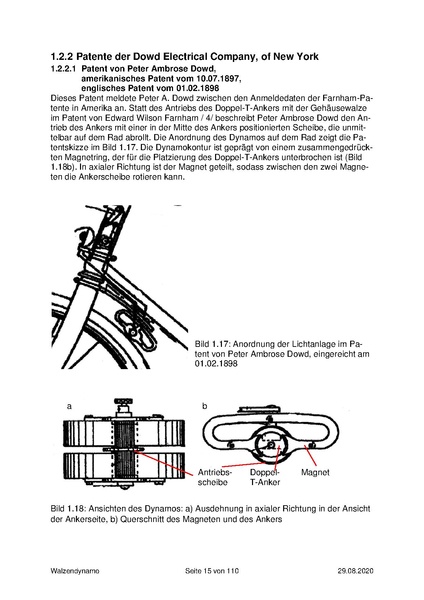 1.2.2 Patente der Dowd Electrical Company, of New York

1.2.2.1 Patent von Peter Ambrose Dowd, amerikanisches Patent vom 10.07.1897, englisches Patent vom 01.02.1898

Dieses Patent meldete Peter A. Dowd zwischen den Anmeldedaten der Farnham-Patente in Amerika an. Statt des Antriebs des Doppel-T-Ankers mit der Gehäusewalze im Patent von Edward Wilson Farnham / 4/ beschreibt Peter Ambrose Dowd den Antrieb des Ankers mit einer in der Mitte des Ankers positionierten Scheibe, die unmittelbar auf dem Rad abrollt. Die Anordnung des Dynamos auf dem Rad zeigt die Patentskizze im Bild 1.17. Die Dynamokontur ist geprägt von einem zusammengedrückten Magnetring, der für die Platzierung des Doppel-T-Ankers unterbrochen ist (Bild 1.18b). In axialer Richtung ist der Magnet geteilt, sodass zwischen den zwei Magneten die Ankerscheibe rotieren kann.

Bild 1.17: Anordnung der Lichtanlage im Patent von Peter Ambrose Dowd, eingereicht am 01.02.1898

a

b

Antriebsscheibe

Doppel-T-Anker

Magnet

Bild 1.18: Ansichten des Dynamos: a) Ausdehnung in axialer Richtung in der Ansicht der Ankerseite, b) Querschnitt des Magneten und des Ankers

Walzendynamo

Seite 15 von 110

29.08.2020