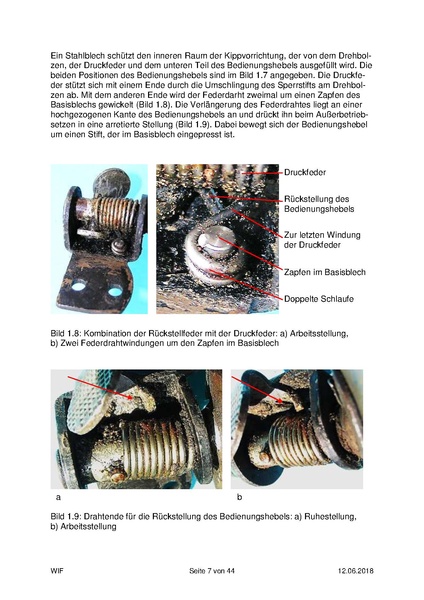 Ein Stahlblech schützt den inneren Raum der Kippvorrichtung, der von dem Drehbolzen, der Druckfeder und dem unteren Teil des Bedienungshebels ausgefüllt wird. Die beiden Positionen des Bedienungshebels sind im Bild 1.7 angegeben. Die Druckfeder stützt sich mit einem Ende durch die Umschlingung des Sperrstifts am Drehbolzen ab. Mit dem anderen Ende wird der Federdarht zweimal um einen Zapfen des Basisblechs gewickelt (Bild 1.8). Die Verlängerung des Federdrahtes liegt an einer hochgezogenen Kante des Bedienungshebels an und drückt ihn beim Außerbetriebsetzen in eine arretierte Stellung (Bild 1.9). Dabei bewegt sich der Bedienungshebel um einen Stift, der im Basisblech eingepresst ist.

Druckfeder

Rückstellung des Bedienungshebels

Zur letzten Windung der Druckfeder

Zapfen im Basisblech

Doppelte Schlaufe

Bild 1.8: Kombination der Rückstellfeder mit der Druckfeder: a) Arbeitsstellung, b) Zwei Federdrahtwindungen um den Zapfen im Basisblech

a

b

Bild 1.9: Drahtende für die Rückstellung des Bedienungshebels: a) Ruhestellung, b) Arbeitsstellung

WIF

Seite 7 von 44

12.06.2018