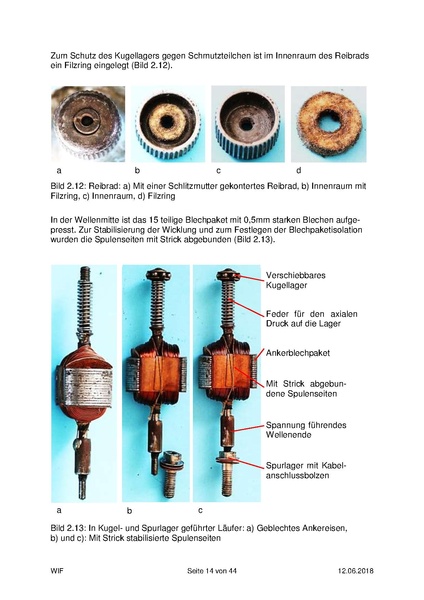 Zum Schutz des Kugellagers gegen Schmutzteilchen ist im Innenraum des Reibrads ein Filzring eingelegt (Bild 2.12).

a

b

c

d

Bild 2.12: Reibrad: a) Mit einer Schlitzmutter gekontertes Reibrad, b) Innenraum mit Filzring, c) Innenraum, d) Filzring

In der Wellenmitte ist das 15 teilige Blechpaket mit 0,5mm starken Blechen aufgepresst. Zur Stabilisierung der Wicklung und zum Festlegen der Blechpaketisolation wurden die Spulenseiten mit Strick abgebunden (Bild 2.13).

Verschiebbares Kugellager

Feder für den axialen Druck auf die Lager

Ankerblechpaket

Mit Strick abgebundene Spulenseiten

Spannung führendes Wellenende

Spurlager mit Kabelanschlussbolzen

a

b

c

Bild 2.13: In Kugel- und Spurlager geführter Läufer: a) Geblechtes Ankereisen, b) und c): Mit Strick stabilisierte Spulenseiten

WIF

Seite 14 von 44

12.06.2018