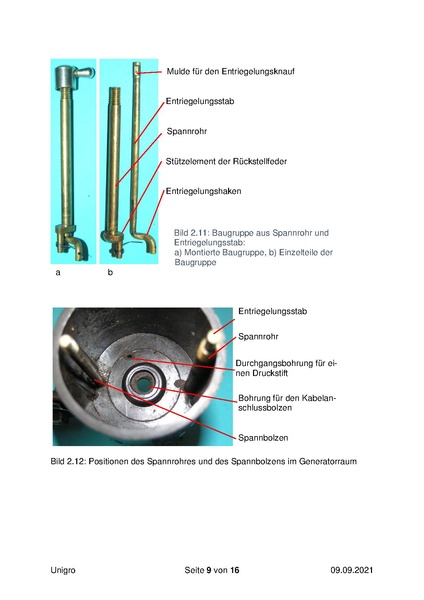 Mulde für den Entriegelungsknauf

Entriegelungsstab

Spannrohr

Stützelement der Rückstellfeder

Entriegelungshaken

Bild 2.11: Baugruppe aus Spannrohr und Entriegelungsstab:
a) Montierte Baugruppe, b) Einzelteile der Baugruppe

a

b

Entriegelungsstab

Spannrohr

Durchgangsbohrung für einen Druckstift

Bohrung für den Kabelanschlussbolzen

Spannbolzen

Bild 2.12: Positionen des Spannrohres und des Spannbolzens im Generatorraum

Unigro

Seite 9 von 16

09.09.2021