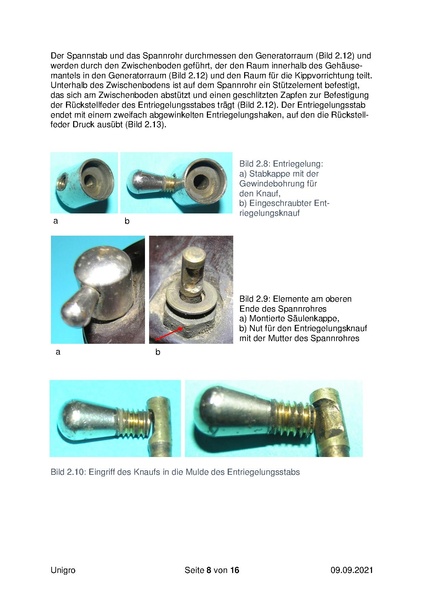 Der Spannstab und das Spannrohr durchmessen den Generatorraum (Bild 2.12) und werden durch den Zwischenboden geführt, der den Raum innerhalb des Gehäusemantels in den Generatorraum (Bild 2.12) und den Raum für die Kippvorrichtung teilt. Unterhalb des Zwischenbodens ist auf dem Spannrohr ein Stützelement befestigt, das sich am Zwischenboden abstützt und einen geschlitzten Zapfen zur Befestigung der Rückstellfeder des Entriegelungsstabes trägt (Bild 2.12). Der Entriegelungsstab endet mit einem zweifach abgewinkelten Entriegelungshaken, auf den die Rückstellfeder Druck ausübt (Bild 2.13).

a

b

Bild 2.8: Entriegelung:
a) Stabkappe mit der Gewindebohrung für den Knauf,
b) Eingeschraubter Entriegelungsknauf

a

b

Bild 2.9: Elemente am oberen Ende des Spannrohres
a) Montierte Säulenkappe,
b) Nut für den Entriegelungsknauf mit der Mutter des Spannrohres

Bild 2.10: Eingriff des Knaufs in die Mulde des Entriegelungsstabs

Unigro

Seite 8 von 16

09.09.2021