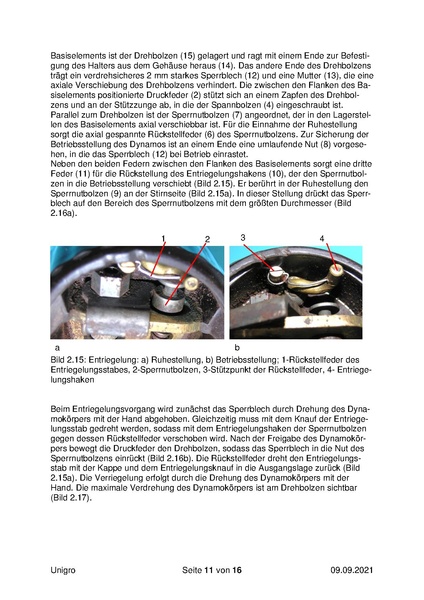 Basiselements ist der Drehbolzen (15) gelagert und ragt mit einem Ende zur Befestigung des Halters aus dem Gehäuse heraus (14). Das andere Ende des Drehbolzens trägt ein verdrehsicheres 2 mm starkes Sperrblech (12) und eine Mutter (13), die eine axiale Verschiebung des Drehbolzens verhindert. Die zwischen den Flanken des Basiselements positionierte Druckfeder (2) stützt sich an einem Zapfen des Drehbolzens und an der Stützzunge ab, in die der Spannbolzen (4) eingeschraubt ist. Parallel zum Drehbolzen ist der Sperrnutbolzen (7) angeordnet, der in den Lagerstellen des Basiselements axial verschiebbar ist. Für die Einnahme der Ruhestellung sorgt die axial gespannte Rückstellfeder (6) des Sperrnutbolzens. Zur Sicherung der Betriebsstellung des Dynamos ist an einem Ende eine umlaufende Nut (8) vorgesehen, in die das Sperrblech (12) bei Betrieb einrastet.
Neben den beiden Federn zwischen den Flanken des Basiselements sorgt eine dritte Feder (11) für die Rückstellung des Entriegelungshakens (10), der den Sperrnutbolzen in die Betriebsstellung verschiebt (Bild 2.15). Er berührt in der Ruhestellung den Sperrnutbolzen (9) an der Stirnseite (Bild 2.15a). In dieser Stellung drückt das Sperrblech auf den Bereich des Sperrnutbolzens mit dem größten Durchmesser (Bild 2.16a).

1 2 3 4

a b

Bild 2.15: Entriegelung: a) Ruhestellung, b) Betriebsstellung; 1-Rückstellfeder des Entriegelungsstabes, 2-Sperrnutbolzen, 3-Stützpunkt der Rückstellfeder, 4- Entriegelungshaken

Beim Entriegelungsvorgang wird zunächst das Sperrblech durch Drehung des Dynamokörpers mit der Hand abgehoben. Gleichzeitig muss mit dem Knauf der Entriegelungsstab gedreht werden, sodass mit dem Entriegelungshaken der Sperrnutbolzen gegen dessen Rückstellfeder verschoben wird. Nach der Freigabe des Dynamokörpers bewegt die Druckfeder den Drehbolzen, sodass das Sperrblech in die Nut des Sperrnutbolzens einrückt (Bild 2.16b). Die Rückstellfeder dreht den Entriegelungsstab mit der Kappe und dem Entriegelungsknauf in die Ausgangslage zurück (Bild 2.15a). Die Verriegelung erfolgt durch die Drehung des Dynamokörpers mit der Hand. Die maximale Verdrehung des Dynamokörpers ist am Drehbolzen sichtbar (Bild 2.17).

Unigro Seite 11 von 16 09.09.2021