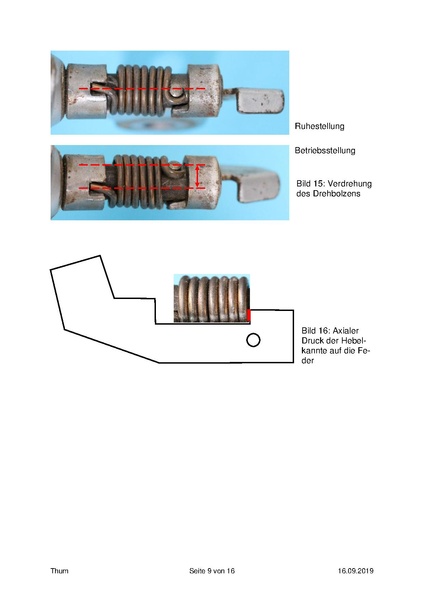 Ruhestellung

Betriebsstellung

Bild 15: Verdrehung des Drehbolzens

Bild 16: Axialer Druck der Hebelkannte auf die Feder

Thum

Seite 9 von 16

16.09.2019