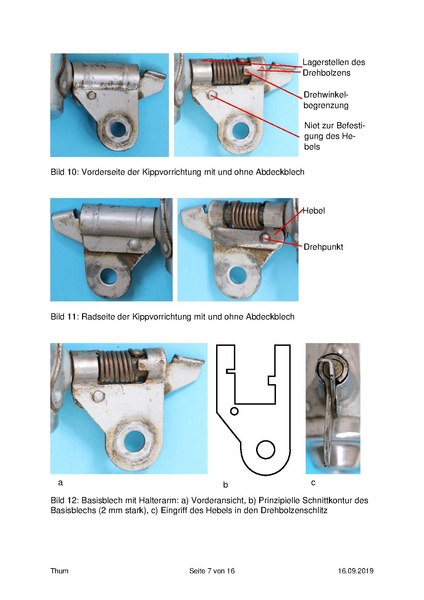 Lagerstellen des Drehbolzens

Drehwinkelbegrenzung

Niet zur Befestigung des Hebels

Bild 10: Vorderseite der Kippvorrichtung mit und ohne Abdeckblech

Hebel

Drehpunkt

Bild 11: Radseite der Kippvorrichtung mit und ohne Abdeckblech

a

b

c

Bild 12: Basisblech mit Halterarm: a) Vorderansicht, b) Prinzipielle Schnittkontur des Basisblechs (2 mm stark), c) Eingriff des Hebels in den Drehbolzenschlitz

Thum

Seite 7 von 16

16.09.2019