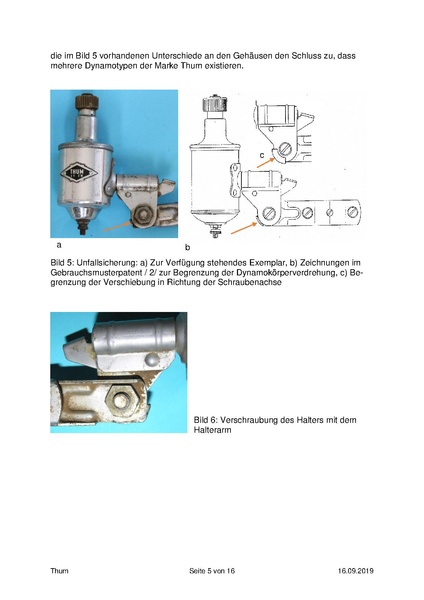 die im Bild 5 vorhandenen Unterschiede an den Gehäusen den Schluss zu, dass mehrere Dynamotypen der Marke Thurn existieren.

THURN

c

a

b

Bild 5: Unfallsicherung: a) Zur Verfügung stehendes Exemplar, b) Zeichnungen im Gebrauchsmusterpatent / 2/ zur Begrenzung der Dynamokörperverdrehung, c) Begrenzung der Verschiebung in Richtung der Schraubenachse

Bild 6: Verschraubung des Halters mit dem Halterarm

Thurn Seite 5 von 16 16.09.2019