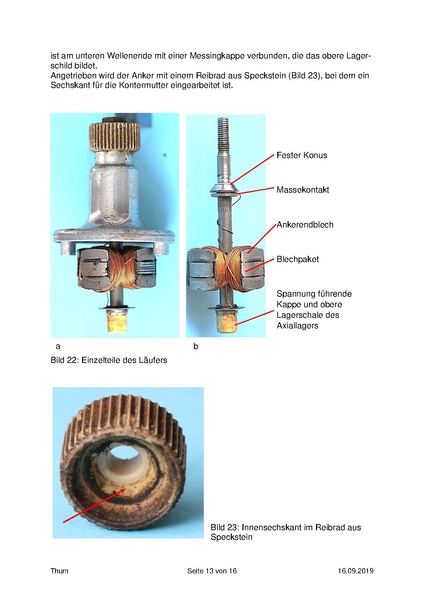 ist am unteren Wellenende mit einer Messingkappe verbunden, die das obere Lagerschild bildet.
Angetrieben wird der Anker mit einem Reibrad aus Speckstein (Bild 23), bei dem ein Sechskant für die Kontermutter eingearbeitet ist.

Fester Konus

Massekontakt

Ankerendblech

Blechpaket

Spannung führende Kappe und obere Lagerschale des Axiallagers

a

b

Bild 22: Einzelteile des Läufers

Bild 23: Innensechskant im Reibrad aus Speckstein

Thum

Seite 13 von 16

16.09.2019