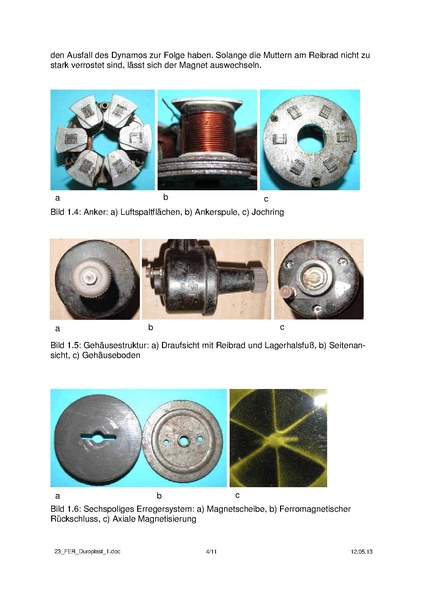 den Ausfall des Dynamos zur Folge haben. Solange die Muttern am Reibrad nicht zu stark verrostet sind, lässt sich der Magnet auswechseln.

a b c

Bild 1.4: Anker: a) Luftspaltflächen, b) Ankerspule, c) Jochring

a b c

Bild 1.5: Gehäusestruktur: a) Draufsicht mit Reibrad und Lagerhalsfuß, b) Seitenansicht, c) Gehäuseboden

a b c

Bild 1.6: Sechspoliges Erregersystem: a) Magnetscheibe, b) Ferromagnetischer Rückschluss, c) Axiale Magnetisierung

23_FER_Duroplast_1.doc 4/11 12.05.13