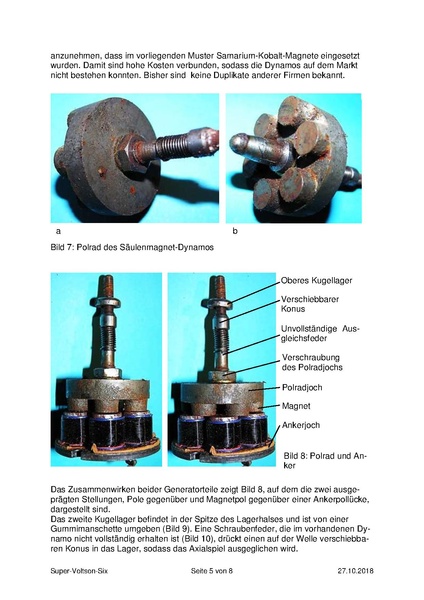 anzunehmen, dass im vorliegenden Muster Samarium-Kobalt-Magnete eingesetzt wurden. Damit sind hohe Kosten verbunden, sodass die Dynamos auf dem Markt nicht bestehen konnten. Bisher sind keine Duplikate anderer Firmen bekannt.

a

b

Bild 7: Polrad des Säulenmagnet-Dynamos

Oberes Kugellager

Verschiebbarer Konus

Unvollständige Ausgleichsfeder

Verschraubung des Polradjochs

Polradjoch

Magnet

Ankerjoch

Bild 8: Polrad und Anker

Das Zusammenwirken beider Generatorteile zeigt Bild 8, auf dem die zwei ausgeprägten Stellungen, Pole gegenüber und Magnetpol gegenüber einer Ankerpollücke, dargestellt sind.
Das zweite Kugellager befindet in der Spitze des Lagerhalses und ist von einer Gummimanschette umgeben (Bild 9). Eine Schraubenfeder, die im vorhandenen Dynamo nicht vollständig erhalten ist (Bild 10), drückt einen auf der Welle verschiebbaren Konus in das Lager, sodass das Axialspiel ausgeglichen wird.

Super-Voltson-Six

Seite 5 von 8

27.10.2018