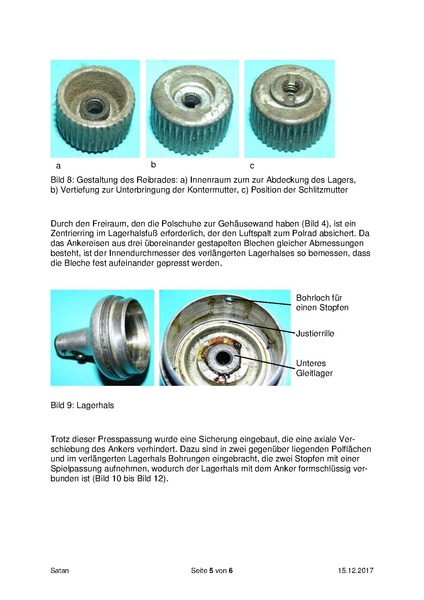 a b c

Bild 8: Gestaltung des Reibrades: a) Innenraum zum zur Abdeckung des Lagers, b) Vertiefung zur Unterbringung der Kontermutter, c) Position der Schlitzmutter

Durch den Freiraum, den die Polschuhe zur Gehäusewand haben (Bild 4), ist ein Zentrierring im Lagerhalsfuß erforderlich, der den Luftspalt zum Polrad absichert. Da das Ankereisen aus drei übereinander gestapelten Blechen gleicher Abmessungen besteht, ist der Innendurchmesser des verlängerten Lagerhalses so bemessen, dass die Bleche fest aufeinander gepresst werden.

Bohrloch für einen Stopfen

Justierrille

Unteres Gleitlager

Bild 9: Lagerhals

Trotz dieser Presspassung wurde eine Sicherung eingebaut, die eine axiale Verschiebung des Ankers verhindert. Dazu sind in zwei gegenüber liegenden Polflächen und im verlängerten Lagerhals Bohrungen eingebracht, die zwei Stopfen mit einer Spielpassung aufnehmen, wodurch der Lagerhals mit dem Anker formschlüssig verbunden ist (Bild 10 bis Bild 12).

Satan Seite 5 von 6 15.12.2017