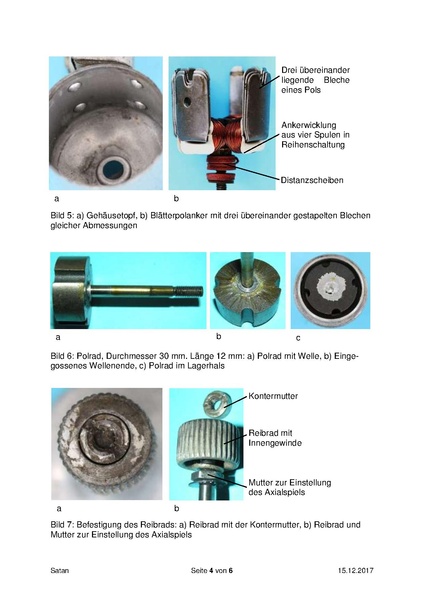 Drei übereinander liegende Bleche eines Pols

Ankerwicklung aus vier Spulen in Reihenschaltung

Distanzscheiben

a

b

Bild 5: a) Gehäusetopf, b) Blätterpolanker mit drei übereinander gestapelten Blechen gleicher Abmessungen

a

b

c

Bild 6: Polrad, Durchmesser 30 mm. Länge 12 mm: a) Polrad mit Welle, b) Eingegossenes Wellenende, c) Polrad im Lagerhals

Kontermutter

Reibrad mit Innengewinde

Mutter zur Einstellung des Axialspiels

a

b

Bild 7: Befestigung des Reibrads: a) Reibrad mit der Kontermutter, b) Reibrad und Mutter zur Einstellung des Axialspiels

Satan

Seite 4 von 6

15.12.2017