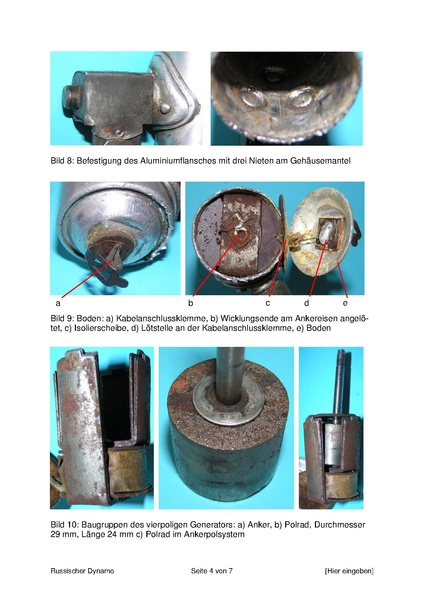 Bild 8: Befestigung des Aluminiumflansches mit drei Nieten am Gehäusemantel

a

b

c

d

e

Bild 9: Boden: a) Kabelanschlussklemme, b) Wicklungsende am Ankereisen angelötet, c) Isolierscheibe, d) Lötstelle an der Kabelanschlussklemme, e) Boden

Bild 10: Baugruppen des vierpoligen Generators: a) Anker, b) Polrad, Durchmesser 29 mm, Länge 24 mm c) Polrad im Ankerpolsystem

Russischer Dynamo

Seite 4 von 7

[Hier eingeben]