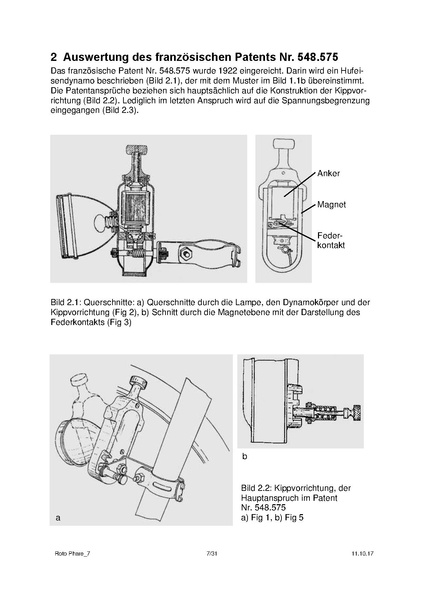 2 Auswertung des französischen Patents Nr. 548.575

Das französische Patent Nr. 548.575 wurde 1922 eingereicht. Darin wird ein Hufeisendynamo beschrieben (Bild 2.1), der mit dem Muster im Bild 1.1b übereinstimmt. Die Patentansprüche beziehen sich hauptsächlich auf die Konstruktion der Kippvorrichtung (Bild 2.2). Lediglich im letzten Anspruch wird auf die Spannungsbegrenzung eingegangen (Bild 2.3).

Anker

Magnet

Federkontakt

Bild 2.1: Querschnitte: a) Querschnitte durch die Lampe, den Dynamokörper und der Kippvorrichtung (Fig 2), b) Schnitt durch die Magnetebene mit der Darstellung des Federkontakts (Fig 3)

a

b

Bild 2.2: Kippvorrichtung, der Hauptanspruch im Patent Nr. 548.575
a) Fig 1, b) Fig 5

Roto Phare_7 7/31 11.10.17