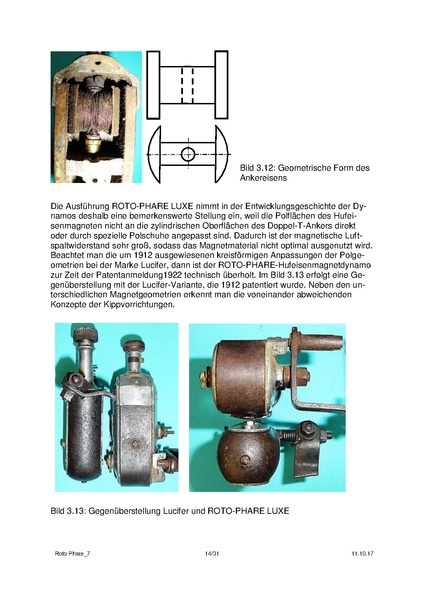 Bild 3.12: Geometrische Form des Ankereisens

Die Ausführung ROTO-PHARE LUXE nimmt in der Entwicklungsgeschichte der Dynamos deshalb eine bemerkenswerte Stellung ein, weil die Polflächen des Hufeisenmagneten nicht an die zylindrischen Oberflächen des Doppel-T-Ankers direkt oder durch spezielle Polschuhe angepasst sind. Dadurch ist der magnetische Luftspaltwiderstand sehr groß, sodass das Magnetmaterial nicht optimal ausgenutzt wird. Beachtet man die um 1912 ausgewiesenen kreisförmigen Anpassungen der Polgeometrien bei der Marke Lucifer, dann ist der ROTO-PHARE-Hufeisenmagnetdynamo zur Zeit der Patentanmeldung1922 technisch überholt. Im Bild 3.13 erfolgt eine Gegenüberstellung mit der Lucifer-Variante, die 1912 patentiert wurde. Neben den unterschiedlichen Magnetgeometrien erkennt man die voneinander abweichenden Konzepte der Kippvorrichtungen.

Bild 3.13: Gegenüberstellung Lucifer und ROTO-PHARE LUXE

Roto Phare_7 14/31 11.10.17