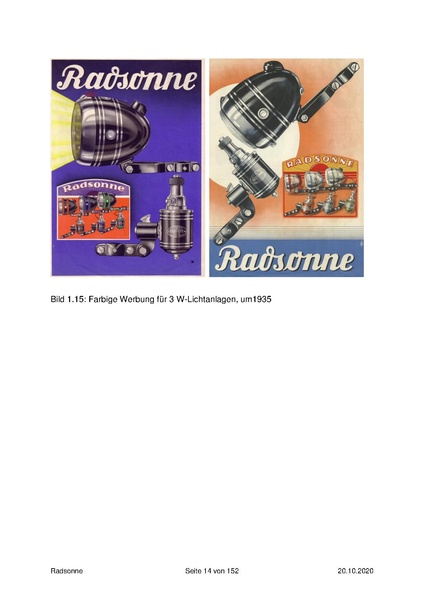 Radsonne

Radsonne

RADSONNE

Radsonne

Bild 1.15: Farbige Werbung für 3 W-Lichtanlagen, um1935

Radsonne Seite 14 von 152 20.10.2020