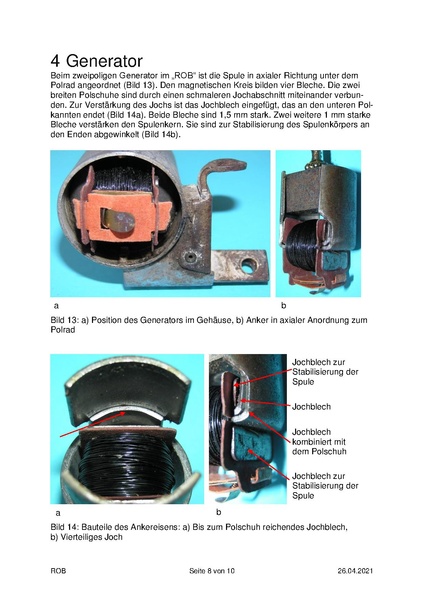 4 Generator

Beim zweipoligen Generator im „ROB" ist die Spule in axialer Richtung unter dem Polrad angeordnet (Bild 13). Den magnetischen Kreis bilden vier Bleche. Die zwei breiten Polschuhe sind durch einen schmaleren Jochabschnitt miteinander verbunden. Zur Verstärkung des Jochs ist das Jochblech eingefügt, das an den unteren Polkannten endet (Bild 14a). Beide Bleche sind 1,5 mm stark. Zwei weitere 1 mm starke Bleche verstärken den Spulenkern. Sie sind zur Stabilisierung des Spulenkörpers an den Enden abgewinkelt (Bild 14b).

a

b

Bild 13: a) Position des Generators im Gehäuse, b) Anker in axialer Anordnung zum Polrad

Jochblech zur Stabilisierung der Spule

Jochblech

Jochblech kombiniert mit dem Polschuh

Jochblech zur Stabilisierung der Spule

a

b

Bild 14: Bauteile des Ankereisens: a) Bis zum Polschuh reichendes Jochblech, b) Vierteiliges Joch

ROB

Seite 8 von 10

26.04.2021