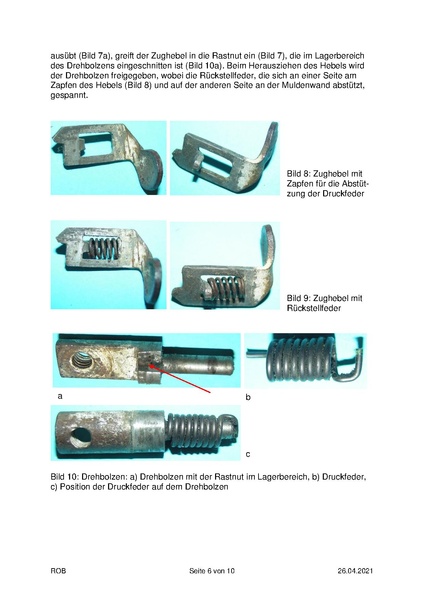 ausübt (Bild 7a), greift der Zughebel in die Rastnut ein (Bild 7), die im Lagerbereich des Drehbolzens eingeschnitten ist (Bild 10a). Beim Herausziehen des Hebels wird der Drehbolzen freigegeben, wobei die Rückstellfeder, die sich an einer Seite am Zapfen des Hebels (Bild 8) und auf der anderen Seite an der Muldenwand abstützt, gespannt.

Bild 8: Zughebel mit Zapfen für die Abstützung der Druckfeder

Bild 9: Zughebel mit Rückstellfeder

a

b

c

Bild 10: Drehbolzen: a) Drehbolzen mit der Rastnut im Lagerbereich, b) Druckfeder, c) Position der Druckfeder auf dem Drehbolzen

ROB

Seite 6 von 10

26.04.2021