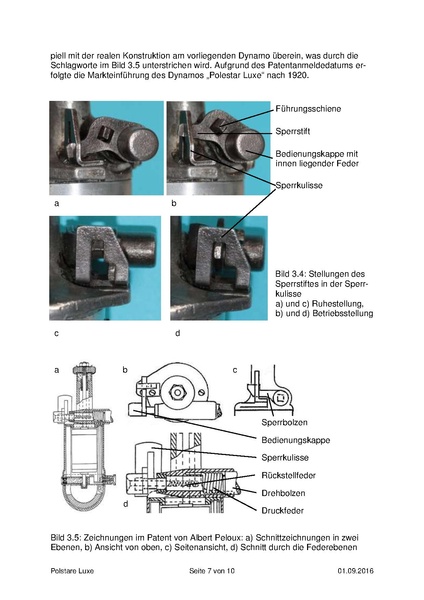 piell mit der realen Konstruktion am vorliegenden Dynamo überein, was durch die Schlagworte im Bild 3.5 unterstrichen wird. Aufgrund des Patentanmeldedatums erfolgte die Markteinführung des Dynamos „Polestar Luxe“ nach 1920.

Führungsschiene

Sperrstift

Bedienungskappe mit innen liegender Feder

Sperrkulisse

a

b

c

d

Bild 3.4: Stellungen des Sperrstiftes in der Sperrkulisse
a) und c) Ruhestellung,
b) und d) Betriebsstellung

a

b

c

d

Sperrbolzen

Bedienungskappe

Sperrkulisse

Rückstellfeder

Drehbolzen

Druckfeder

Bild 3.5: Zeichnungen im Patent von Albert Peloux: a) Schnittzeichnungen in zwei Ebenen, b) Ansicht von oben, c) Seitenansicht, d) Schnitt durch die Federebenen

Polstare Luxe

Seite 7 von 10

01.09.2016