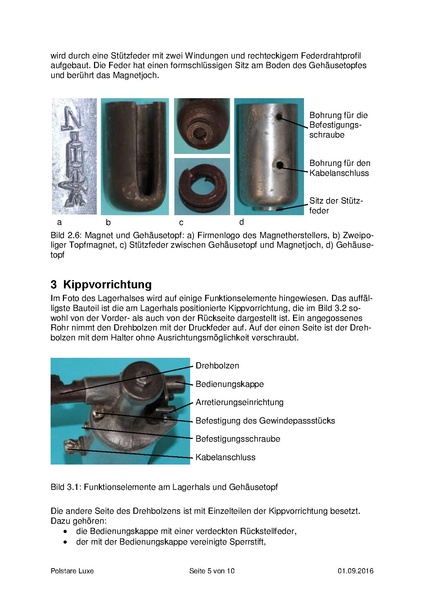 wird durch eine Stützfeder mit zwei Windungen und rechteckigem Federdrahtprofil aufgebaut. Die Feder hat einen formschlüssigen Sitz am Boden des Gehäusetopfes und berührt das Magnetjoch.

Bohrung für die Befestigungsschraube

Bohrung für den Kabelanschluss

Sitz der Stützfeder

a b c d

Bild 2.6: Magnet und Gehäusetopf: a) Firmenlogo des Magnetherstellers, b) Zweipoliger Topfmagnet, c) Stützfeder zwischen Gehäusetopf und Magnetjoch, d) Gehäusetopf

3 Kippvorrichtung

Im Foto des Lagerhalses wird auf einige Funktionselemente hingewiesen. Das auffälligste Bauteil ist die am Lagerhals positionierte Kippvorrichtung, die im Bild 3.2 sowohl von der Vorder- als auch von der Rückseite dargestellt ist. Ein angegossenes Rohr nimmt den Drehbolzen mit der Druckfeder auf. Auf der einen Seite ist der Drehbolzen mit dem Halter ohne Ausrichtungsmöglichkeit verschraubt.

Drehbolzen

Bedienungskappe

Arretierungseinrichtung

Befestigung des Gewindepassstücks

Befestigungsschraube

Kabelanschluss

Bild 3.1: Funktionselemente am Lagerhals und Gehäusetopf

Die andere Seite des Drehbolzens ist mit Einzelteilen der Kippvorrichtung besetzt. Dazu gehören:
• die Bedienungskappe mit einer verdeckten Rückstellfeder,
• der mit der Bedienungskappe vereinigte Sperrstift,

Polstare Luxe Seite 5 von 10 01.09.2016