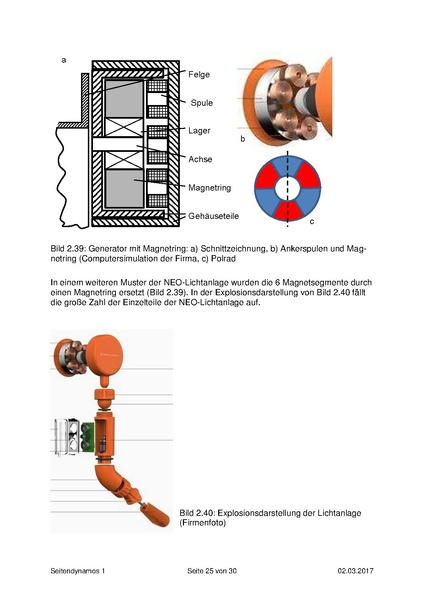 a

Felge

Spule

Lager

Achse

Magnetring

Gehäuseteile

b

c

Bild 2.39: Generator mit Magnetring: a) Schnittzeichnung, b) Ankerspulen und Magnetring (Computersimulation der Firma, c) Polrad

In einem weiteren Muster der NEO-Lichtanlage wurden die 6 Magnetsegmente durch einen Magnetring ersetzt (Bild 2.39). In der Explosionsdarstellung von Bild 2.40 fällt die große Zahl der Einzelteile der NEO-Lichtanlage auf.

Bild 2.40: Explosionsdarstellung der Lichtanlage (Firmenfoto)

Seitendynamos 1 Seite 25 von 30 02.03.2017