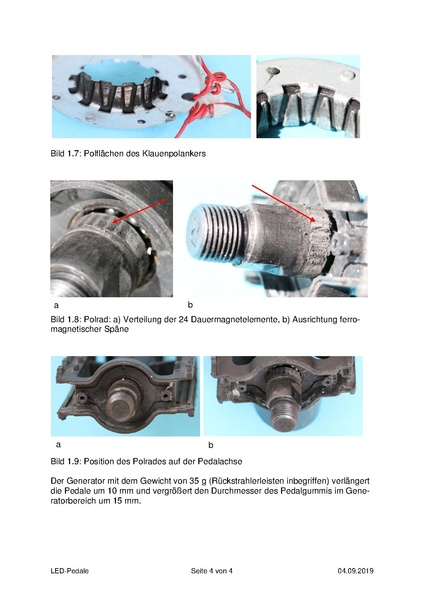 Bild 1.7: Polflächen des Klauenpolankers

a

b

Bild 1.8: Polrad: a) Verteilung der 24 Dauermagnetelemente, b) Ausrichtung ferromagnetischer Späne

a

b

Bild 1.9: Position des Polrades auf der Pedalachse

Der Generator mit dem Gewicht von 35 g (Rückstrahlerleisten inbegriffen) verlängert die Pedale um 10 mm und vergrößert den Durchmesser des Pedalgummis im Generatorbereich um 15 mm.

LED-Pedale Seite 4 von 4 04.09.2019