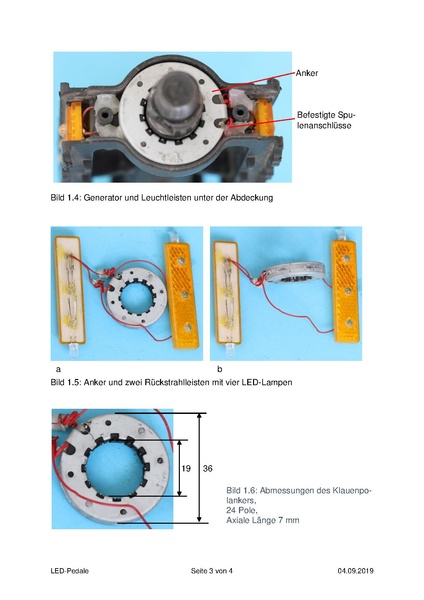 Anker

Befestigte Spulenanschlüsse

Bild 1.4: Generator und Leuchtleisten unter der Abdeckung

a

b

Bild 1.5: Anker und zwei Rückstrahlleisten mit vier LED-Lampen

19

36

Bild 1.6: Abmessungen des Klauenpolankers,
24 Pole,
Axiale Länge 7 mm

LED-Pedale

Seite 3 von 4

04.09.2019