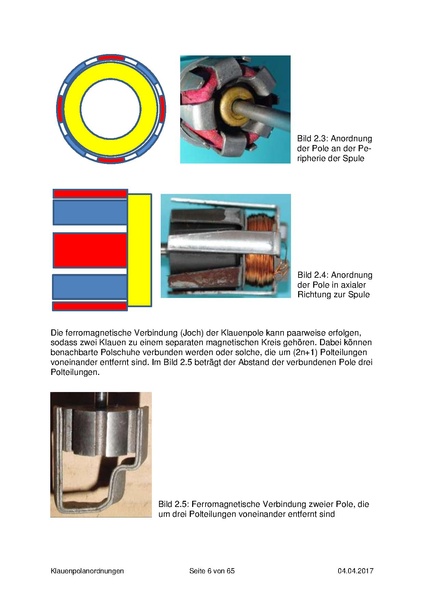 Bild 2.3: Anordnung der Pole an der Peripherie der Spule

Bild 2.4: Anordnung der Pole in axialer Richtung zur Spule

Die ferromagnetische Verbindung (Joch) der Klauenpole kann paarweise erfolgen, sodass zwei Klauen zu einem separaten magnetischen Kreis gehören. Dabei können benachbarte Polschuhe verbunden werden oder solche, die um (2n+1) Polteilungen voneinander entfernt sind. Im Bild 2.5 beträgt der Abstand der verbundenen Pole drei Polteilungen.

Bild 2.5: Ferromagnetische Verbindung zweier Pole, die um drei Polteilungen voneinander entfernt sind

Klauenpolanordnungen Seite 6 von 65 04.04.2017