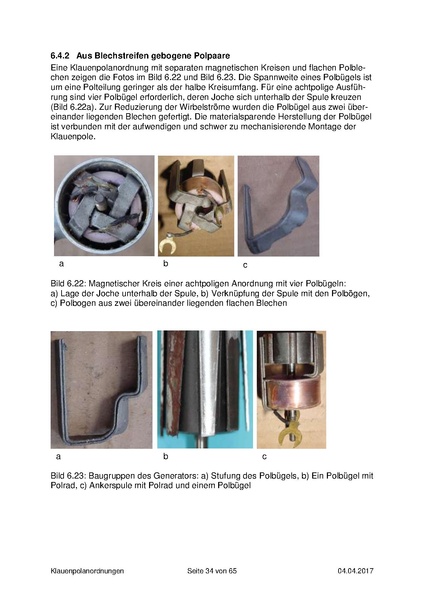 6.4.2 Aus Blechstreifen gebogene Polpaare

Eine Klauenpolanordnung mit separaten magnetischen Kreisen und flachen Polblechen zeigen die Fotos im Bild 6.22 und Bild 6.23. Die Spannweite eines Polbügels ist um eine Polteilung geringer als der halbe Kreisumfang. Für eine achtpolige Ausführung sind vier Polbügel erforderlich, deren Joche sich unterhalb der Spule kreuzen (Bild 6.22a). Zur Reduzierung der Wirbelströme wurden die Polbügel aus zwei übereinander liegenden Blechen gefertigt. Die materialsparende Herstellung der Polbügel ist verbunden mit der aufwendigen und schwer zu mechanisierende Montage der Klauenpole.

a b c

Bild 6.22: Magnetischer Kreis einer achtpoligen Anordnung mit vier Polbügeln:
a) Lage der Joche unterhalb der Spule, b) Verknüpfung der Spule mit den Polbögen,
c) Polbogen aus zwei übereinander liegenden flachen Blechen

a b c

Bild 6.23: Baugruppen des Generators: a) Stufung des Polbügels, b) Ein Polbügel mit Polrad, c) Ankerspule mit Polrad und einem Polbügel

Klauenpolanordnungen Seite 34 von 65 04.04.2017