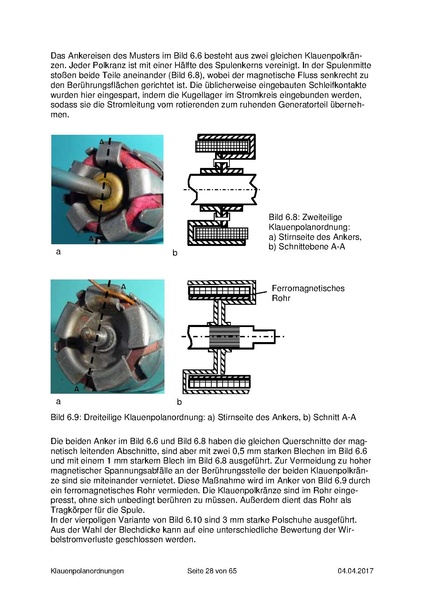 Das Ankereisen des Musters im Bild 6.6 besteht aus zwei gleichen Klauenpolkränzen. Jeder Polkranz ist mit einer Hälfte des Spulenkerns vereinigt. In der Spulenmitte stoßen beide Teile aneinander (Bild 6.8), wobei der magnetische Fluss senkrecht zu den Berührungsflächen gerichtet ist. Die üblicherweise eingebauten Schleifkontakte wurden hier eingespart, indem die Kugellager im Stromkreis eingebunden werden, sodass sie die Stromleitung vom rotierenden zum ruhenden Generatorteil übernehmen.

A

A

a

b

Bild 6.8: Zweiteilige Klauenpolanordnung:
a) Stirnseite des Ankers,
b) Schnittebene A-A

A

A

Ferromagnetisches Rohr

a

b

Bild 6.9: Dreiteilige Klauenpolanordnung: a) Stirnseite des Ankers, b) Schnitt A-A

Die beiden Anker im Bild 6.6 und Bild 6.8 haben die gleichen Querschnitte der magnetisch leitenden Abschnitte, sind aber mit zwei 0,5 mm starken Blechen im Bild 6.6 und mit einem 1 mm starkem Blech im Bild 6.8 ausgeführt. Zur Vermeidung zu hoher magnetischer Spannungsabfälle an der Berührungsstelle der beiden Klauenpolkränze sind sie miteinander vernietet. Diese Maßnahme wird im Anker von Bild 6.9 durch ein ferromagnetisches Rohr vermieden. Die Klauenpolkränze sind im Rohr eingepresst, ohne sich unbedingt berühren zu müssen. Außerdem dient das Rohr als Tragkörper für die Spule.
In der vierpoligen Variante von Bild 6.10 sind 3 mm starke Polschuhe ausgeführt. Aus der Wahl der Blechdicke kann auf eine unterschiedliche Bewertung der Wirbelstromverluste geschlossen werden.

Klauenpolanordnungen Seite 28 von 65 04.04.2017