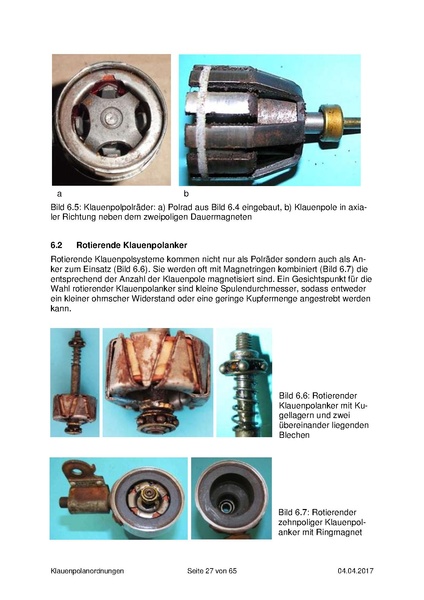 a

b

Bild 6.5: Klauenpolpolräder: a) Polrad aus Bild 6.4 eingebaut, b) Klauenpole in axialer Richtung neben dem zweipoligen Dauermagneten

6.2 Rotierende Klauenpolanker

Rotierende Klauenpolsysteme kommen nicht nur als Polräder sondern auch als Anker zum Einsatz (Bild 6.6). Sie werden oft mit Magnetringen kombiniert (Bild 6.7) die entsprechend der Anzahl der Klauenpole magnetisiert sind. Ein Gesichtspunkt für die Wahl rotierender Klauenpolanker sind kleine Spulendurchmesser, sodass entweder ein kleiner ohmscher Widerstand oder eine geringe Kupfermenge angestrebt werden kann.

Bild 6.6: Rotierender Klauenpolanker mit Kugellagern und zwei übereinander liegenden Blechen

Bild 6.7: Rotierender zehnpoliger Klauenpolanker mit Ringmagnet

Klauenpolanordnungen Seite 27 von 65 04.04.2017