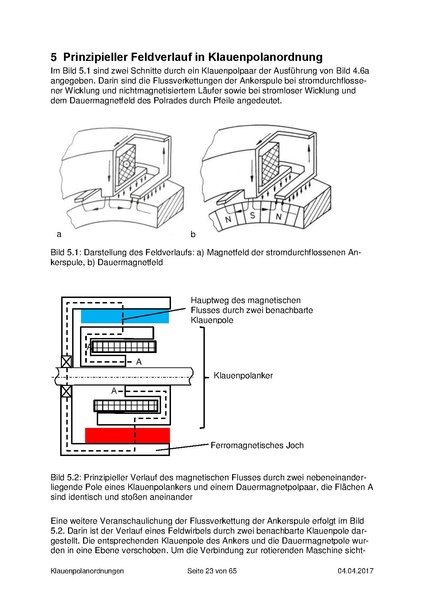 5 Prinzipieller Feldverlauf in Klauenpolanordnung

Im Bild 5.1 sind zwei Schnitte durch ein Klauenpolpaar der Ausführung von Bild 4.6a angegeben. Darin sind die Flussverkettungen der Ankerspule bei stromdurchflossener Wicklung und nichtmagnetisiertem Läufer sowie bei stromloser Wicklung und dem Dauermagnetfeld des Polrades durch Pfeile angedeutet.

N S N

a

b

Bild 5.1: Darstellung des Feldverlaufs: a) Magnetfeld der stromdurchflossenen Ankerspule, b) Dauermagnetfeld

Hauptweg des magnetischen Flusses durch zwei benachbarte Klauenpole

A

A

A

Klauenpolanker

Ferromagnetisches Joch

Bild 5.2: Prinzipieller Verlauf des magnetischen Flusses durch zwei nebeneinanderliegende Pole eines Klauenpolankers und einem Dauermagnetpolpaar, die Flächen A sind identisch und stoßen aneinander

Eine weitere Veranschaulichung der Flussverkettung der Ankerspule erfolgt im Bild 5.2. Darin ist der Verlauf eines Feldwirbels durch zwei benachbarte Klauenpole dargestellt. Die entsprechenden Klauenpole des Ankers und die Dauermagnetpole wurden in eine Ebene verschoben. Um die Verbindung zur rotierenden Maschine sicht-

Klauenpolanordnungen Seite 23 von 65 04.04.2017