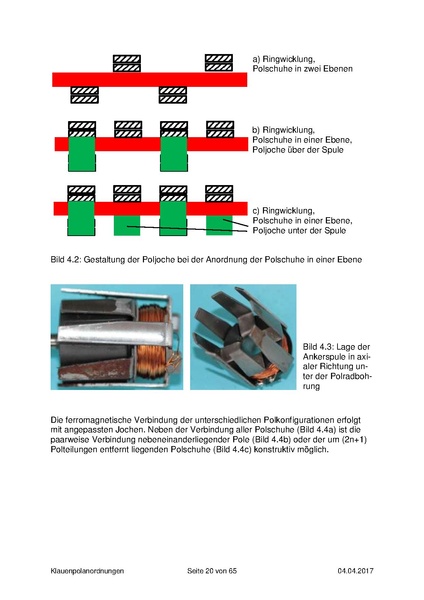 a) Ringwicklung, Polschuhe in zwei Ebenen

b) Ringwicklung, Polschuhe in einer Ebene, Poljoche über der Spule

c) Ringwicklung, Polschuhe in einer Ebene, Poljoche unter der Spule

Bild 4.2: Gestaltung der Poljoche bei der Anordnung der Polschuhe in einer Ebene

Bild 4.3: Lage der Ankerspule in axialer Richtung unter der Polradbohrung

Die ferromagnetische Verbindung der unterschiedlichen Polkonfigurationen erfolgt mit angepassten Jochen. Neben der Verbindung aller Polschuhe (Bild 4.4a) ist die paarweise Verbindung nebeneinanderliegender Pole (Bild 4.4b) oder der um (2n+1) Polteilungen entfernt liegenden Polschuhe (Bild 4.4c) konstruktiv möglich.

Klauenpolanordnungen Seite 20 von 65 04.04.2017