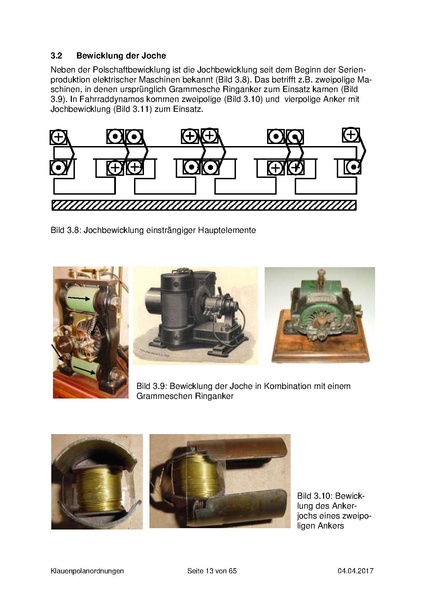 3.2 Bewicklung der Joche

Neben der Polschaftbewicklung ist die Jochbewicklung seit dem Beginn der Serienproduktion elektrischer Maschinen bekannt (Bild 3.8). Das betrifft z.B. zweipolige Maschinen, in denen ursprünglich Grammesche Ringanker zum Einsatz kamen (Bild 3.9). In Fahrraddynamos kommen zweipolige (Bild 3.10) und vierpolige Anker mit Jochbewicklung (Bild 3.11) zum Einsatz.

Bild 3.8: Jochbewicklung einsträngiger Hauptelemente

Bild 3.9: Bewicklung der Joche in Kombination mit einem Grammeschen Ringanker

Bild 3.10: Bewicklung des Ankerjochs eines zweipoligen Ankers

Klauenpolanordnungen Seite 13 von 65 04.04.2017