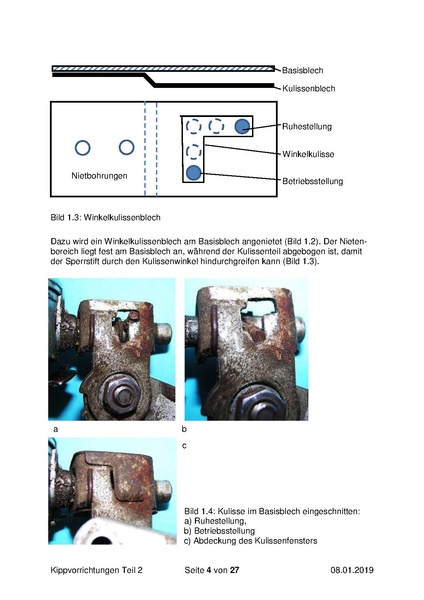 Basisblech
Kulissenblech

Ruhestellung
Winkelkulisse
Nietbohrungen
Betriebsstellung

Bild 1.3: Winkelkulissenblech

Dazu wird ein Winkelkulissenblech am Basisblech angenietet (Bild 1.2). Der Nietenbereich liegt fest am Basisblech an, während der Kulissenteil abgebogen ist, damit der Sperrstift durch den Kulissenwinkel hindurchgreifen kann (Bild 1.3).

a
b
c

Bild 1.4: Kulisse im Basisblech eingeschnitten:
a) Ruhestellung,
b) Betriebsstellung
c) Abdeckung des Kulissenfensters

Kippvorrichtungen Teil 2 Seite 4 von 27 08.01.2019