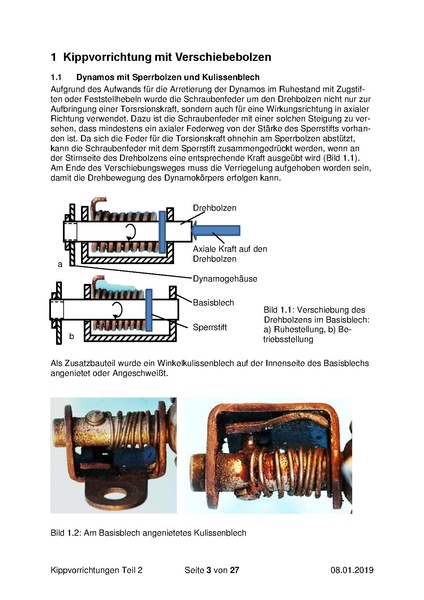 1 Kippvorrichtung mit Verschiebebolzen

1.1 Dynamos mit Sperrbolzen und Kulissenblech

Aufgrund des Aufwands für die Arretierung der Dynamos im Ruhestand mit Zugstiften oder Feststellhebeln wurde die Schraubenfeder um den Drehbolzen nicht nur zur Aufbringung einer Torsrsionskraft, sondern auch für eine Wirkungsrichtung in axialer Richtung verwendet. Dazu ist die Schraubenfeder mit einer solchen Steigung zu versehen, dass mindestens ein axialer Federweg von der Stärke des Sperrstifts vorhanden ist. Da sich die Feder für die Torsionskraft ohnehin am Sperrbolzen abstützt, kann die Schraubenfeder mit dem Sperrstift zusammengedrückt werden, wenn an der Stirnseite des Drehbolzens eine entsprechende Kraft ausgeübt wird (Bild 1.1). Am Ende des Verschiebungsweges muss die Verriegelung aufgehoben worden sein, damit die Drehbewegung des Dynamokörpers erfolgen kann.

Drehbolzen
Axiale Kraft auf den Drehbolzen
a
Dynamogehäuse
Basisblech
Sperrstift
b

Bild 1.1: Verschiebung des Drehbolzens im Basisblech: a) Ruhestellung, b) Betriebsstellung

Als Zusatzbauteil wurde ein Winkelkulissenblech auf der Innenseite des Basisblechs angenietet oder Angeschweißt.

Bild 1.2: Am Basisblech angenietetes Kulissenblech

Kippvorrichtungen Teil 2 Seite 3 von 27 08.01.2019