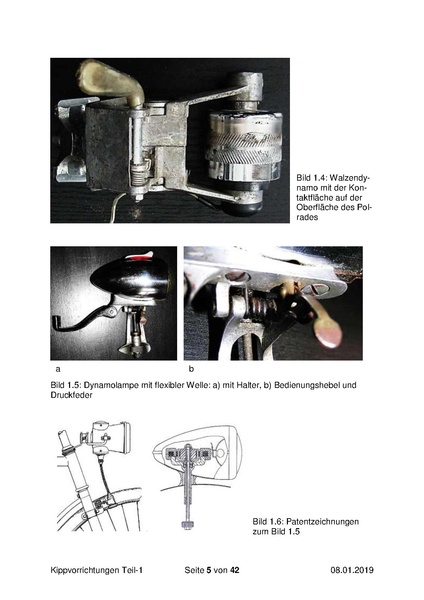 Bild 1.4: Walzendynamo mit der Kontaktfläche auf der Oberfläche des Polrades

a

b

Bild 1.5: Dynamolampe mit flexibler Welle: a) mit Halter, b) Bedienungshebel und Druckfeder

Bild 1.6: Patentzeichnungen zum Bild 1.5

Kippvorrichtungen Teil-1 Seite 5 von 42 08.01.2019