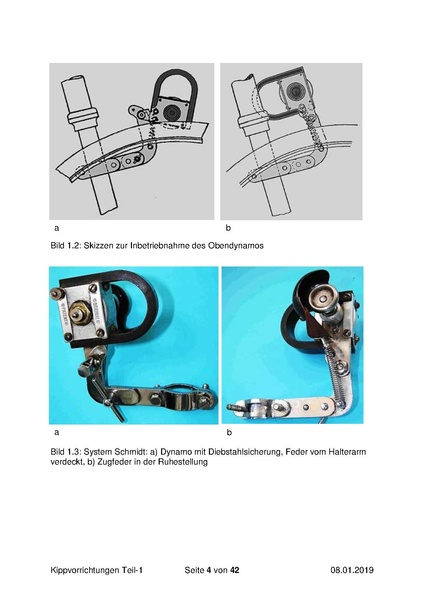 a

b

Bild 1.2: Skizzen zur Inbetriebnahme des Obendynamos

a

b

Bild 1.3: System Schmidt: a) Dynamo mit Diebstahlsicherung, Feder vom Halterarm verdeckt, b) Zugfeder in der Ruhestellung

Kippvorrichtungen Teil-1 Seite 4 von 42 08.01.2019