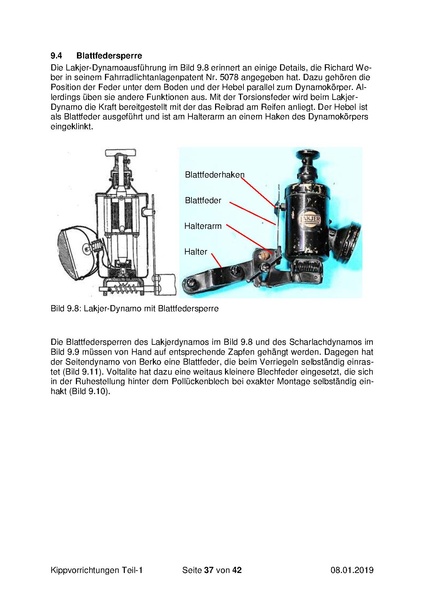 9.4 Blattfedersperre

Die Lakjer-Dynamoausführung im Bild 9.8 erinnert an einige Details, die Richard Weber in seinem Fahrradlichtanlagenpatent Nr. 5078 angegeben hat. Dazu gehören die Position der Feder unter dem Boden und der Hebel parallel zum Dynamokörper. Allerdings üben sie andere Funktionen aus. Mit der Torsionsfeder wird beim Lakjer-Dynamo die Kraft bereitgestellt mit der das Reibrad am Reifen anliegt. Der Hebel ist als Blattfeder ausgeführt und ist am Halterarm an einem Haken des Dynamokörpers eingeklinkt.

Blattfederhaken
Blattfeder
Halterarm
Halter
LAKJER

Bild 9.8: Lakjer-Dynamo mit Blattfedersperre

Die Blattfedersperren des Lakjerdynamos im Bild 9.8 und des Scharlachdynamos im Bild 9.9 müssen von Hand auf entsprechende Zapfen gehängt werden. Dagegen hat der Seitendynamo von Berko eine Blattfeder, die beim Verriegeln selbständig einrastet (Bild 9.11). Voltalite hat dazu eine weitaus kleinere Blechfeder eingesetzt, die sich in der Ruhestellung hinter dem Pollückenblech bei exakter Montage selbständig einhakt (Bild 9.10).

Kippvorrichtungen Teil-1 Seite 37 von 42 08.01.2019