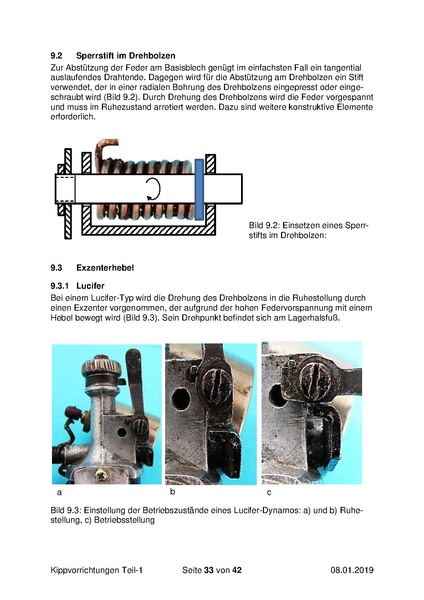 9.2 Sperrstift im Drehbolzen

Zur Abstützung der Feder am Basisblech genügt im einfachsten Fall ein tangential auslaufendes Drahtende. Dagegen wird für die Abstützung am Drehbolzen ein Stift verwendet, der in einer radialen Bohrung des Drehbolzens eingepresst oder eingeschraubt wird (Bild 9.2). Durch Drehung des Drehbolzens wird die Feder vorgespannt und muss im Ruhezustand arretiert werden. Dazu sind weitere konstruktive Elemente erforderlich.

Bild 9.2: Einsetzen eines Sperrstifts im Drehbolzen:

9.3 Exzenterhebel

9.3.1 Lucifer

Bei einem Lucifer-Typ wird die Drehung des Drehbolzens in die Ruhestellung durch einen Exzenter vorgenommen, der aufgrund der hohen Federvorspannung mit einem Hebel bewegt wird (Bild 9.3). Sein Drehpunkt befindet sich am Lagerhalsfuß.

a b c

Bild 9.3: Einstellung der Betriebszustände eines Lucifer-Dynamos: a) und b) Ruhestellung, c) Betriebsstellung

Kippvorrichtungen Teil-1 Seite 33 von 42 08.01.2019