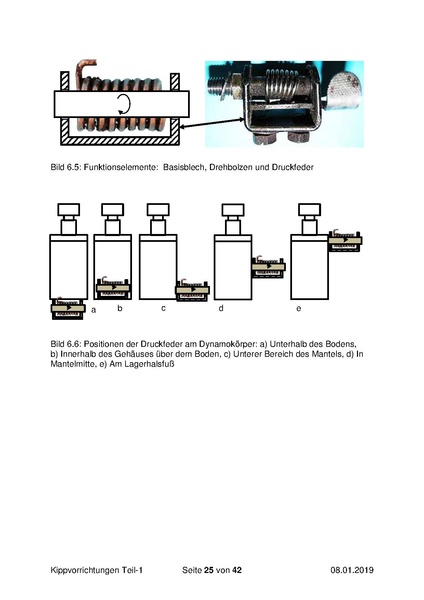 Bild 6.5: Funktionselemente: Basisblech, Drehbolzen und Druckfeder

a b c d e

Bild 6.6: Positionen der Druckfeder am Dynamokörper: a) Unterhalb des Bodens, b) Innerhalb des Gehäuses über dem Boden, c) Unterer Bereich des Mantels, d) In Mantelmitte, e) Am Lagerhalsfuß

Kippvorrichtungen Teil-1 Seite 25 von 42 08.01.2019