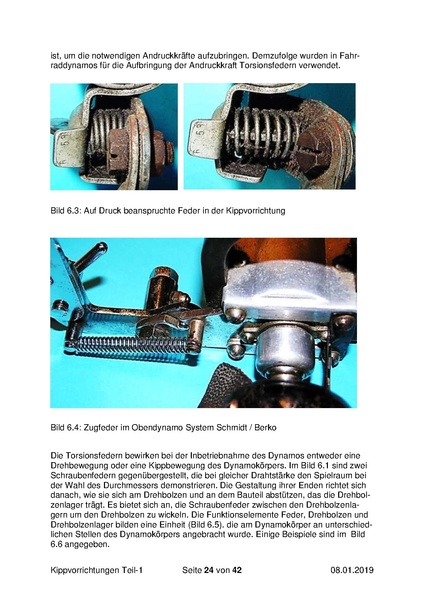 ist, um die notwendigen Andruckkräfte aufzubringen. Demzufolge wurden in Fahrraddynamos für die Aufbringung der Andruckkraft Torsionsfedern verwendet.

Bild 6.3: Auf Druck beanspruchte Feder in der Kippvorrichtung

Bild 6.4: Zugfeder im Obendynamo System Schmidt / Berko

Die Torsionsfedern bewirken bei der Inbetriebnahme des Dynamos entweder eine Drehbewegung oder eine Kippbewegung des Dynamokörpers. Im Bild 6.1 sind zwei Schraubenfedern gegenübergestellt, die bei gleicher Drahtstärke den Spielraum bei der Wahl des Durchmessers demonstrieren. Die Gestaltung ihrer Enden richtet sich danach, wie sie sich am Drehbolzen und an dem Bauteil abstützen, das die Drehbolzenlager trägt. Es bietet sich an, die Schraubenfeder zwischen den Drehbolzenlagern um den Drehbolzen zu wickeln. Die Funktionselemente Feder, Drehbolzen und Drehbolzenlager bilden eine Einheit (Bild 6.5). die am Dynamokörper an unterschiedlichen Stellen des Dynamokörpers angebracht wurde. Einige Beispiele sind im Bild 6.6 angegeben.

Kippvorrichtungen Teil-1 Seite 24 von 42 08.01.2019