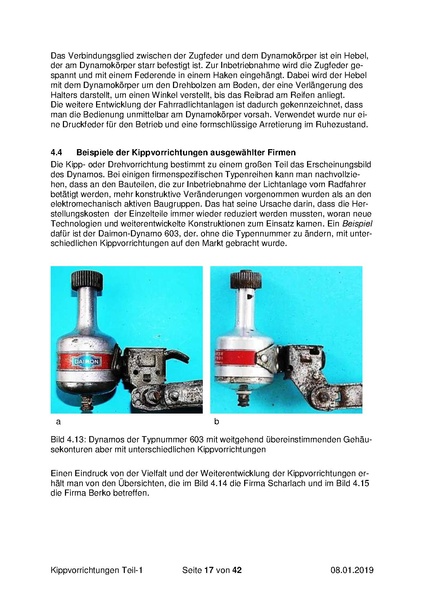 Das Verbindungsglied zwischen der Zugfeder und dem Dynamokörper ist ein Hebel, der am Dynamokörper starr befestigt ist. Zur Inbetriebnahme wird die Zugfeder gespannt und mit einem Federende in einem Haken eingehängt. Dabei wird der Hebel mit dem Dynamokörper um den Drehbolzen am Boden, der eine Verlängerung des Halters darstellt, um einen Winkel verstellt, bis das Reibrad am Reifen anliegt.
Die weitere Entwicklung der Fahrradlichtanlagen ist dadurch gekennzeichnet, dass man die Bedienung unmittelbar am Dynamokörper vorsah. Verwendet wurde nur eine Druckfeder für den Betrieb und eine formschlüssige Arretierung im Ruhezustand.

4.4 Beispiele der Kippvorrichtungen ausgewählter Firmen
Die Kipp- oder Drehvorrichtung bestimmt zu einem großen Teil das Erscheinungsbild des Dynamos. Bei einigen firmenspezifischen Typenreihen kann man nachvollziehen, dass an den Bauteilen, die zur Inbetriebnahme der Lichtanlage vom Radfahrer betätigt werden, mehr konstruktive Veränderungen vorgenommen wurden als an den elektromechanisch aktiven Baugruppen. Das hat seine Ursache darin, dass die Herstellungskosten der Einzelteile immer wieder reduziert werden mussten, woran neue Technologien und weiterentwickelte Konstruktionen zum Einsatz kamen. Ein Beispiel dafür ist der Daimon-Dynamo 603, der, ohne die Typennummer zu ändern, mit unterschiedlichen Kippvorrichtungen auf den Markt gebracht wurde.

DAIMON

a

b

Bild 4.13: Dynamos der Typnummer 603 mit weitgehend übereinstimmenden Gehäusekonturen aber mit unterschiedlichen Kippvorrichtungen

Einen Eindruck von der Vielfalt und der Weiterentwicklung der Kippvorrichtungen erhält man von den Übersichten, die im Bild 4.14 die Firma Scharlach und im Bild 4.15 die Firma Berko betreffen.

Kippvorrichtungen Teil-1 Seite 17 von 42 08.01.2019